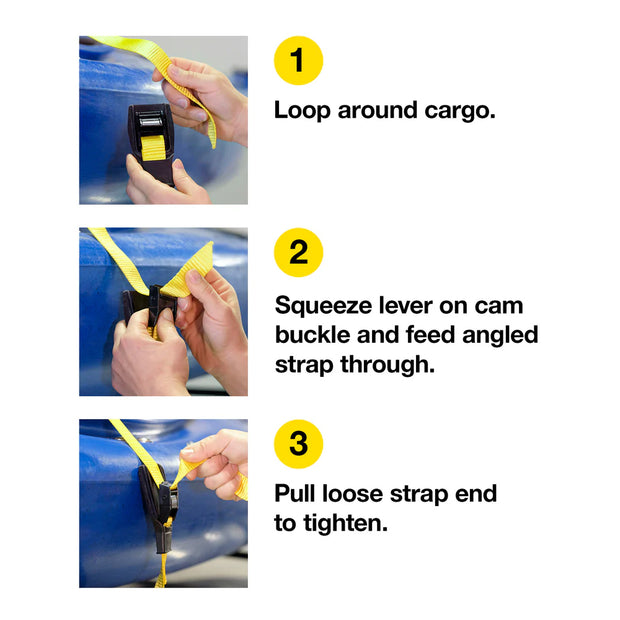 1

Loop around cargo.

2

Squeeze lever on cam buckle and feed angled strap through.

3

Pull loose strap end to tighten.